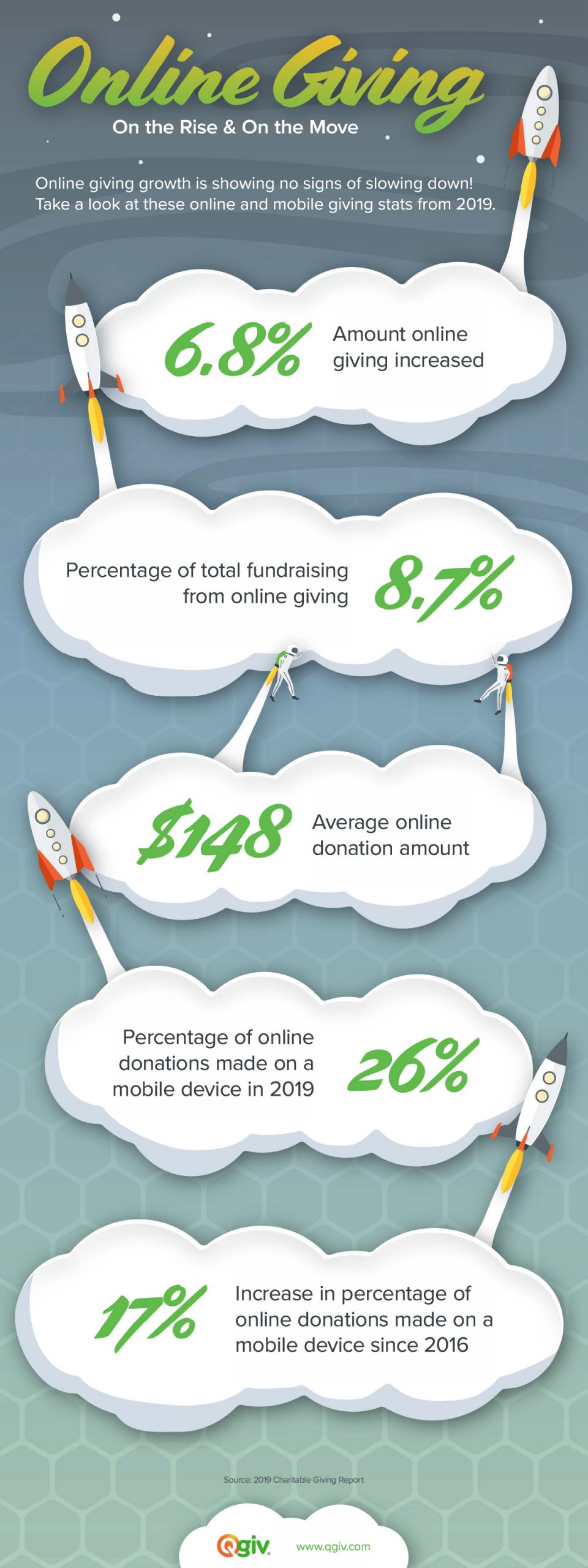 Online Giving

On the Rise & On the Move

Online giving growth is showing no signs of slowing down! Take a look at these online and mobile giving stats from 2019.

6.8% Amount online giving increased

Percentage of total fundraising from online giving 8.7%

$148 Average online donation amount

Percentage of online donations made on a mobile device in 2019 26%

17% Increase in percentage of online donations made on a mobile device since 2016

Source: 2019 Charitable Giving Report

Qgiv. www.qgiv.com